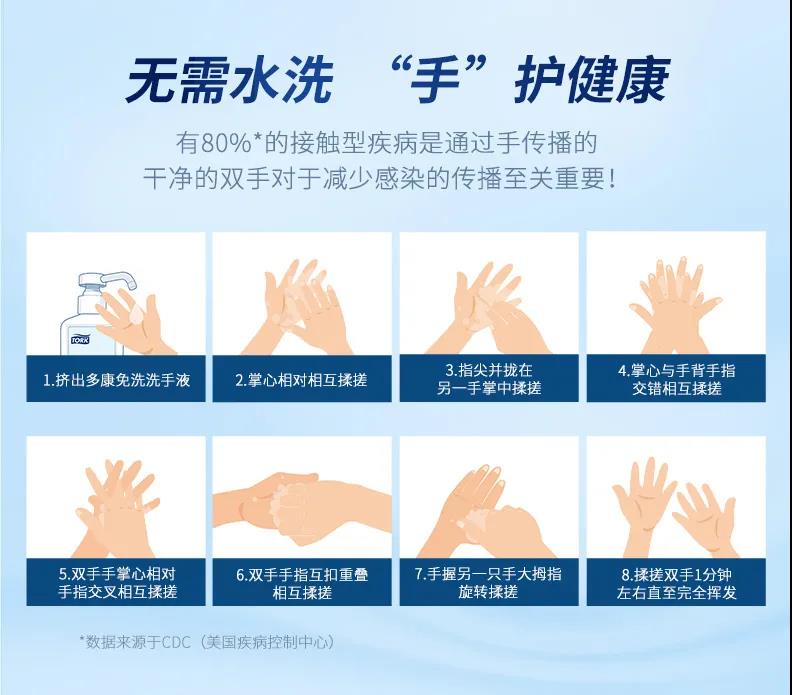 无需水洗 “手”护健康

有80%*的接触型疾病是通过手传播的
干净的双手对于减少感染的传播至关重要！

TORK

1.挤出多康免洗洗手液

2.掌心相对相互揉搓

3.指尖并拢在另一手掌中揉搓

4.掌心与手背手指交错相互揉搓

5.双手手掌心相对手指交叉相互揉搓

6.双手手指互扣重叠相互揉搓

7.手握另一只手大拇指旋转揉搓

8.揉搓双手1分钟左右直至完全挥发

*数据来源于CDC（美国疾病控制中心）